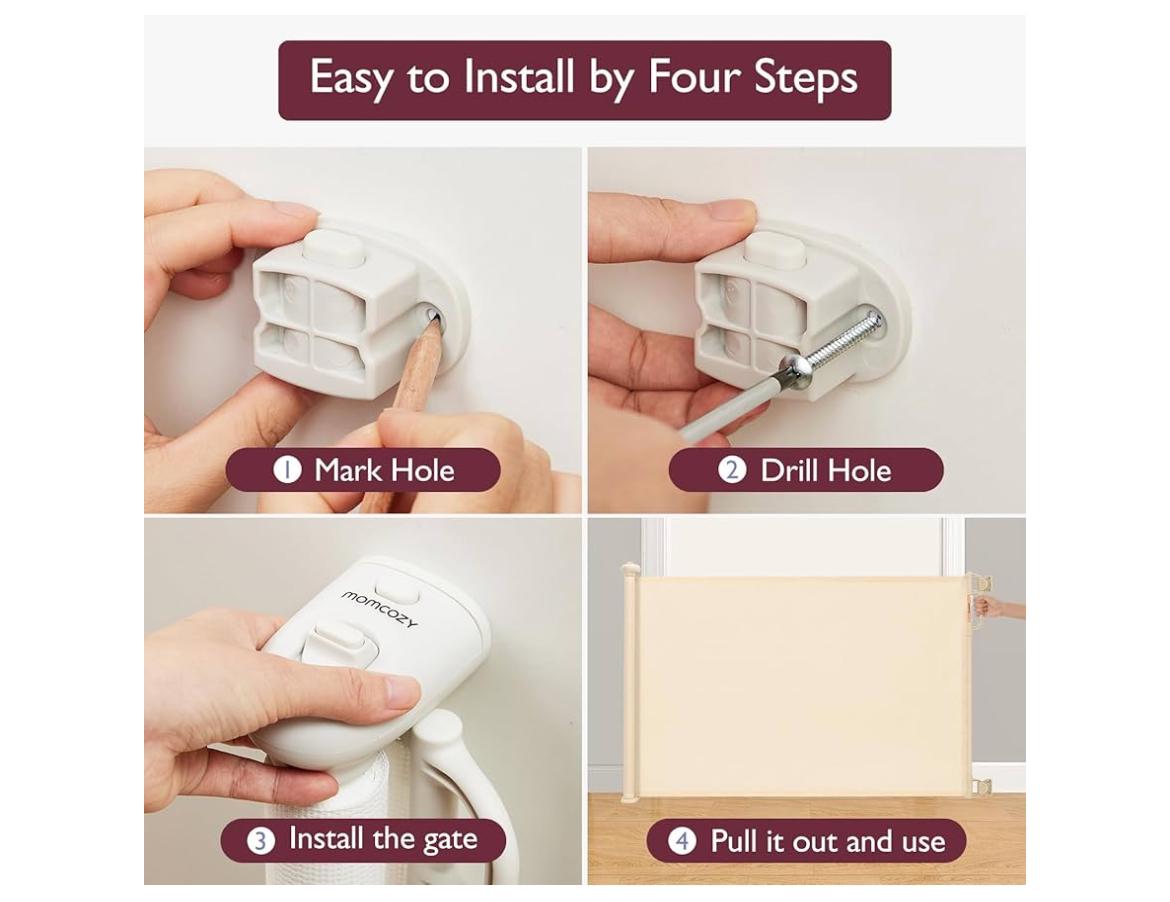 Easy to Install by Four Steps

1 Mark Hole

2 Drill Hole

momcozy

3 Install the gate

4 Pull it out and use