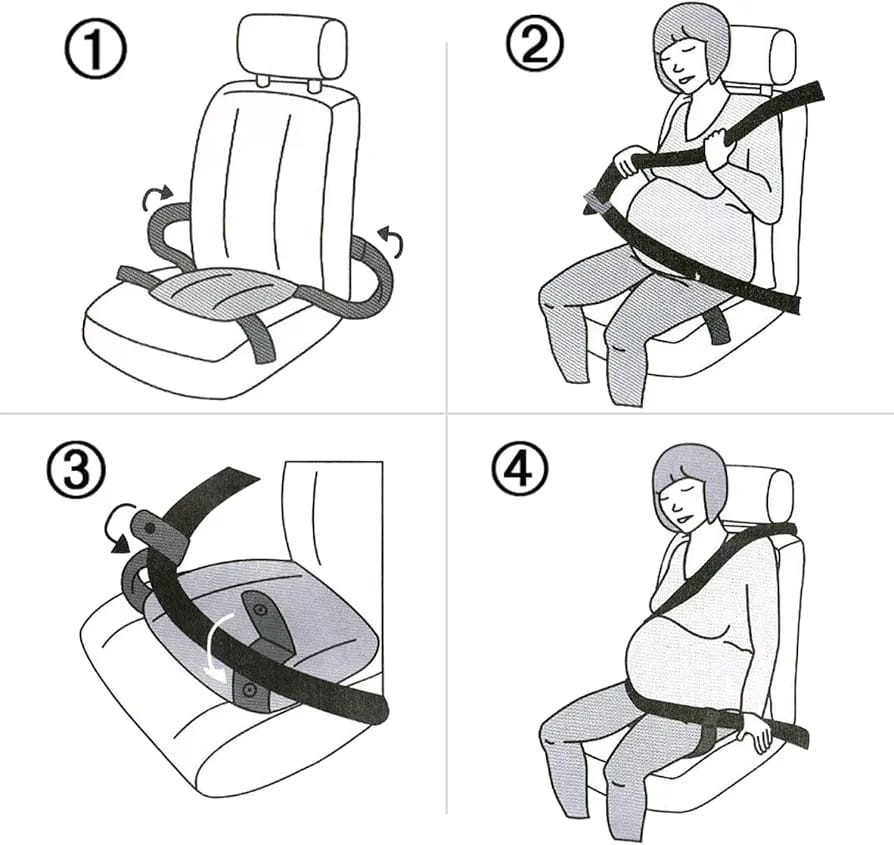 ①
②
③
④